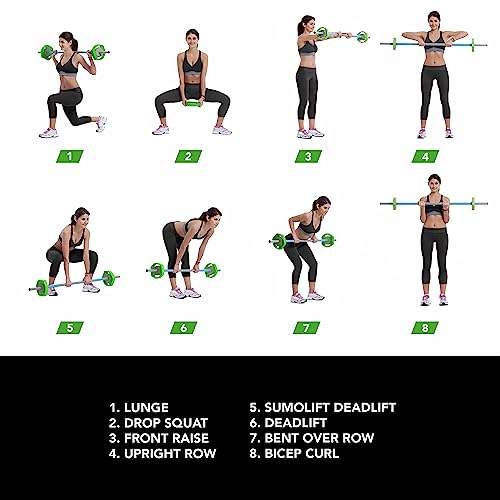 1
2
3
4
5
6
7
8

1. LUNGE
2. DROP SQUAT
3. FRONT RAISE
4. UPRIGHT ROW

5. SUMOLIFT DEADLIFT
6. DEADLIFT
7. BENT OVER ROW
8. BICEP CURL