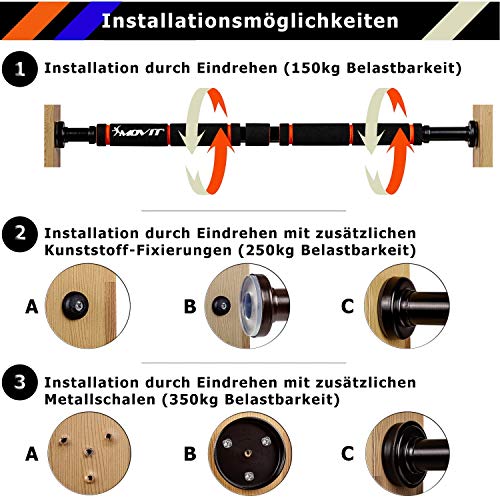 Installationsmöglichkeiten

1 Installation durch Eindrehen (150kg Belastbarkeit)

MOVIT

2 Installation durch Eindrehen mit zusätzlichen Kunststoff-Fixierungen (250kg Belastbarkeit)

A

B

C

3 Installation durch Eindrehen mit zusätzlichen Metallschalen (350kg Belastbarkeit)

A

B

C