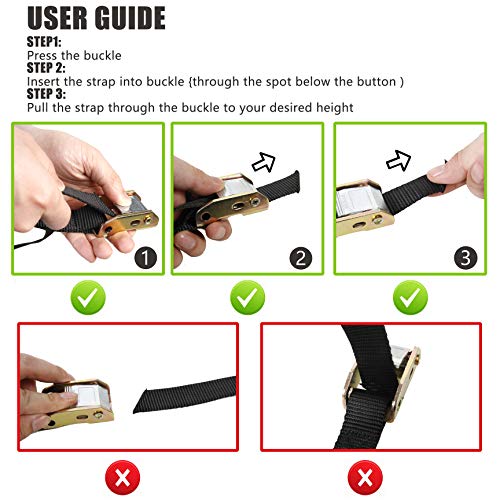 USER GUIDE
STEP1:
Press the buckle
STEP 2:
Insert the strap into buckle {through the spot below the button )
STEP 3:
Pull the strap through the buckle to your desired height

1

2

3