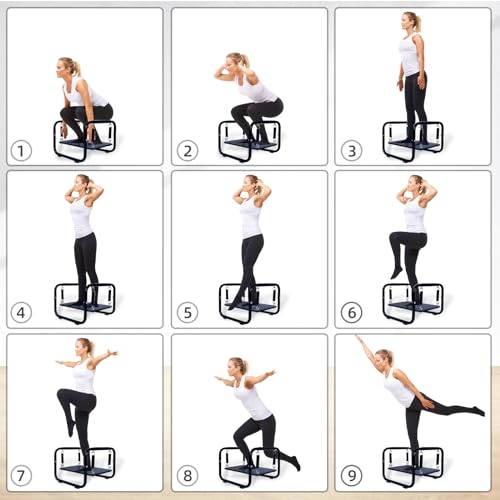 1

2

3

4

5

6

7

8

9