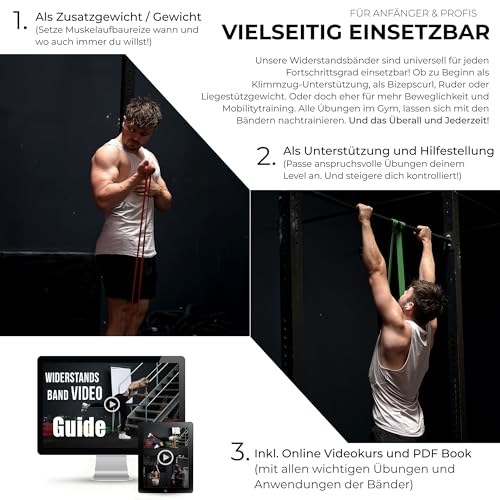 1. Als Zusatzgewicht / Gewicht
(Setze Muskelaufbaureize wann und wo auch immer du willst!)

FÜR ANFÄNGER & PROFIS
VIELSEITIG EINSETZBAR

Unsere Widerstandsbänder sind universell für jeden Fortschrittsgrad einsetzbar! Ob zu Beginn als Klimmzug-Unterstützung, als Bizepscurl, Ruder oder Liegestützgewicht. Oder doch eher für mehr Beweglichkeit und Mobilitytraining. Alle Übungen im Gym, lassen sich mit den Bändern nachtrainieren. Und das Überall und Jederzeit!

2. Als Unterstützung und Hilfestellung
(Passe anspruchsvolle Übungen deinem Level an. Und steigere dich kontrolliert!)

WIDERSTANDS BAND VIDEO Guide

3. Inkl. Online Videokurs und PDF Book
(mit allen wichtigen Übungen und Anwendungen der Bänder)