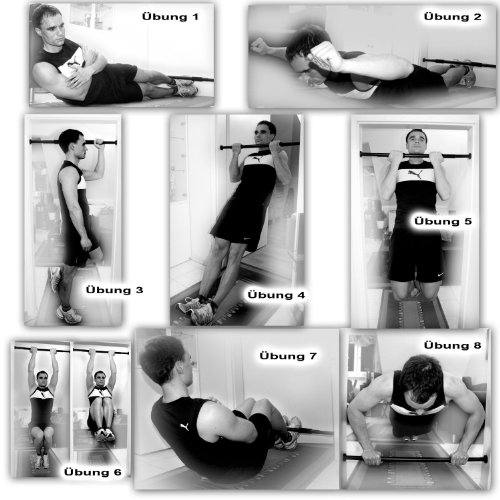 Übung 1

Übung 2

Übung 3

Übung 4

Übung 5

Übung 6

Übung 7

Übung 8