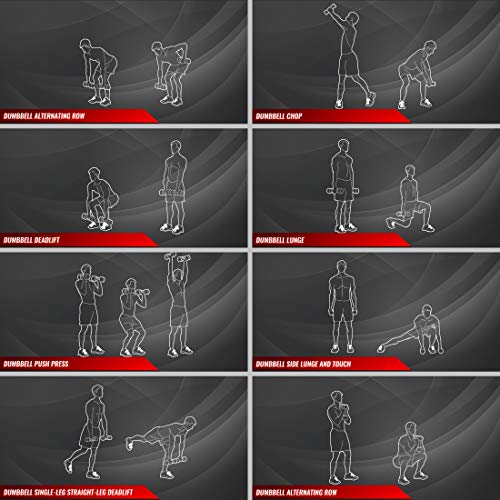 DUMBBELL ALTERNATING ROW

DUMBBELL CHOP

DUMBBELL DEADLIFT

DUMBBELL LUNGE

DUMBBELL PUSH PRESS

DUMBBELL SIDE LUNGE AND TOUCH

DUMBBELL SINGLE-LEG STRAIGHT-LEG DEADLIFT

DUMBBELL ALTERNATING ROW